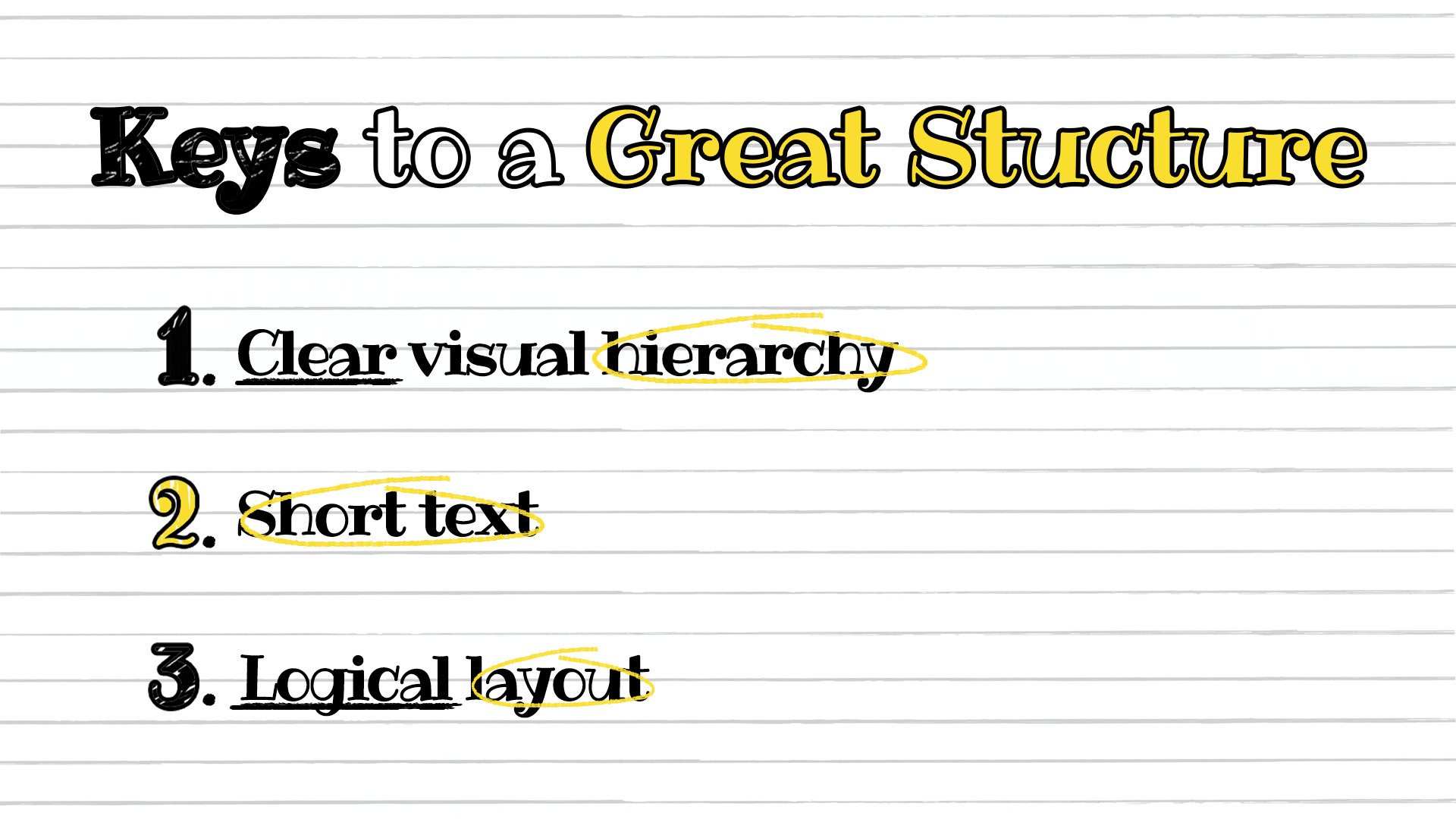 Keys to a Great Stucture

1. Clear visual hierarchy

2. Short text

3. Logical layout