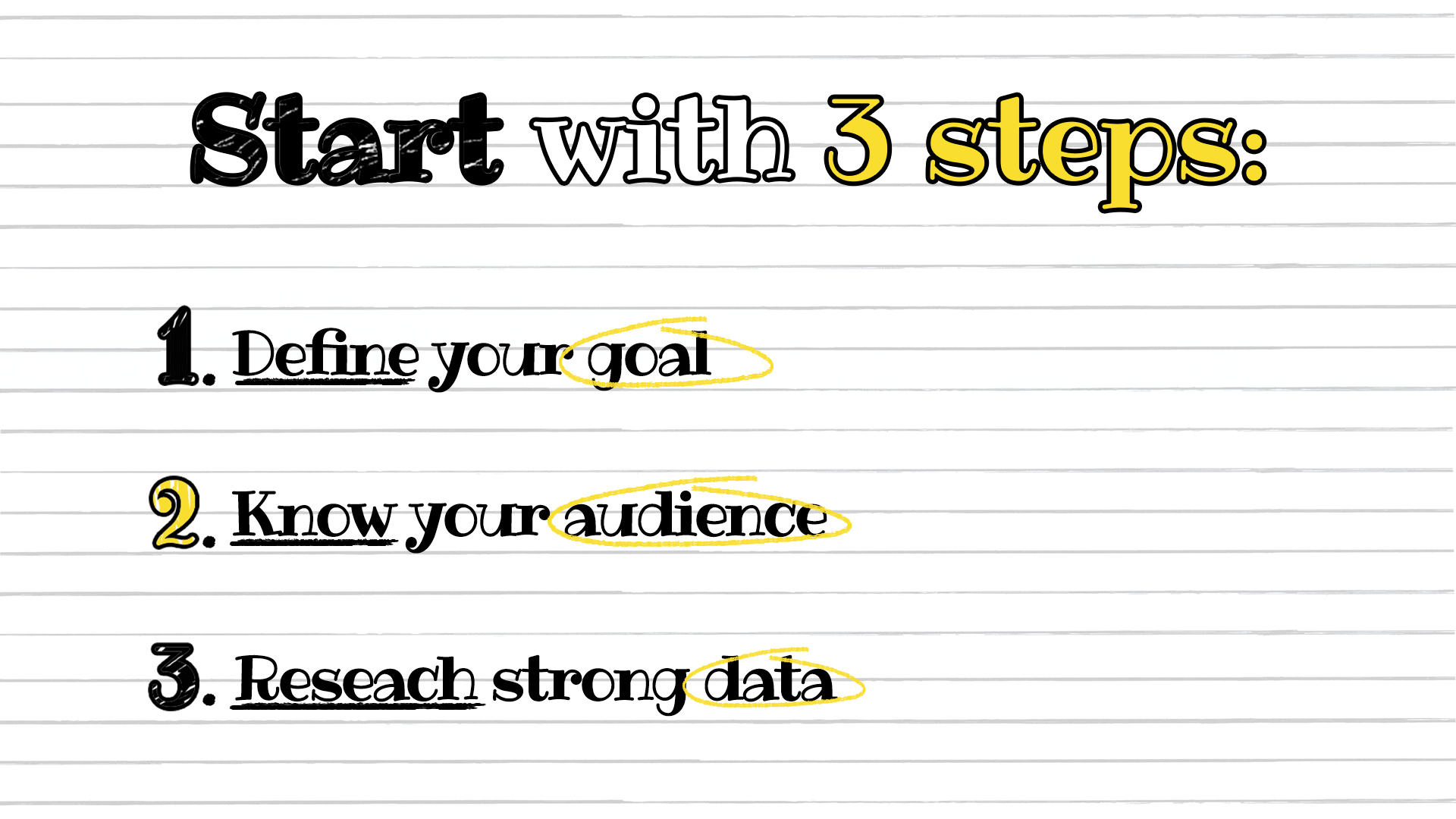 Start with 3 steps:

1. Define your goal

2. Know your audience

3. Reseach strong data